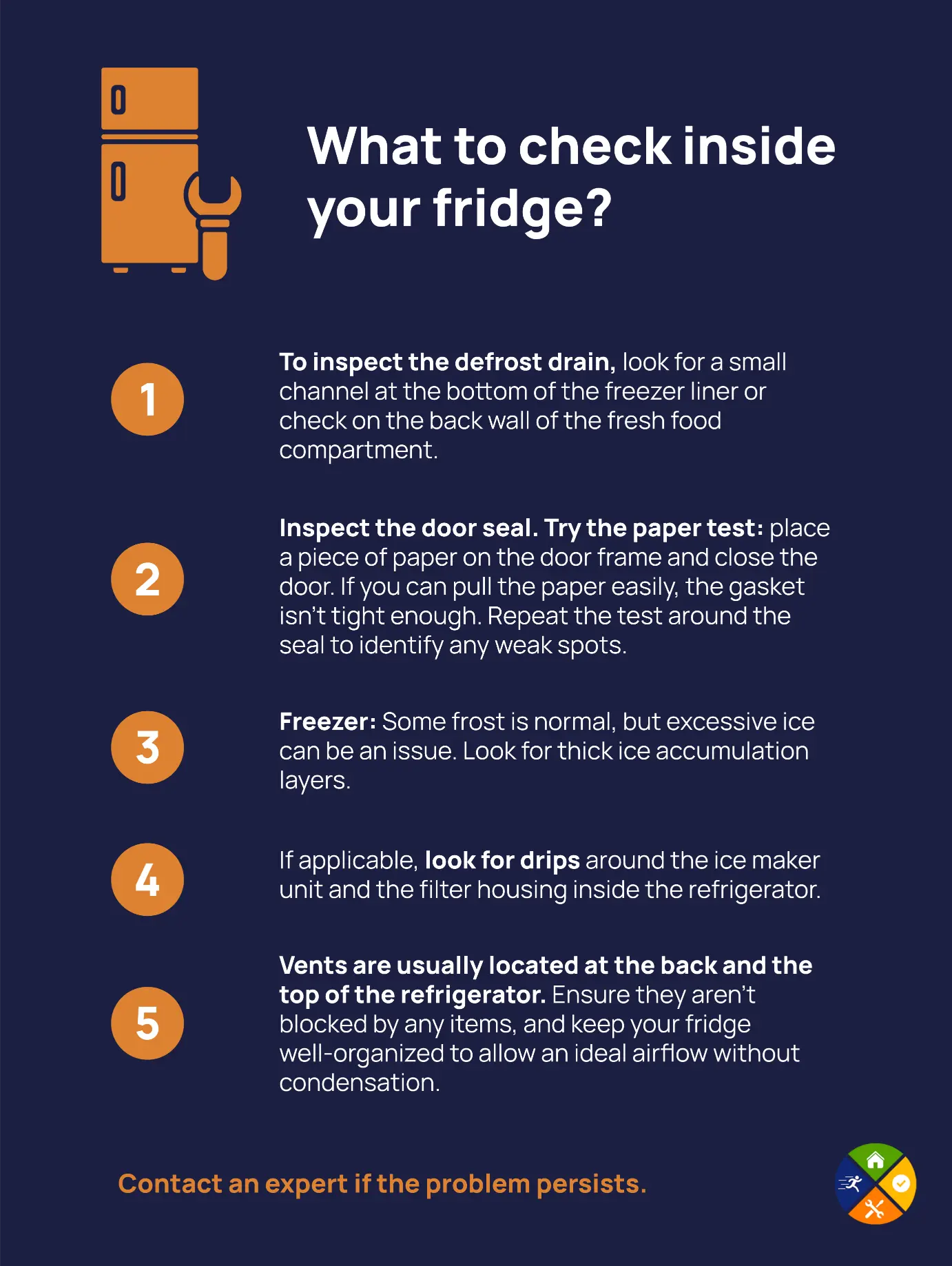 What to check inside your fridge?

1

To inspect the defrost drain, look for a small channel at the bottom of the freezer liner or check on the back wall of the fresh food compartment.

2

Inspect the door seal. Try the paper test: place a piece of paper on the door frame and close the door. If you can pull the paper easily, the gasket isn't tight enough. Repeat the test around the seal to identify any weak spots.

3

Freezer: Some frost is normal, but excessive ice can be an issue. Look for thick ice accumulation layers.

4

If applicable, look for drips around the ice maker unit and the filter housing inside the refrigerator.

5

Vents are usually located at the back and the top of the refrigerator. Ensure they aren't blocked by any items, and keep your fridge well-organized to allow an ideal airflow without condensation.

Contact an expert if the problem persists.